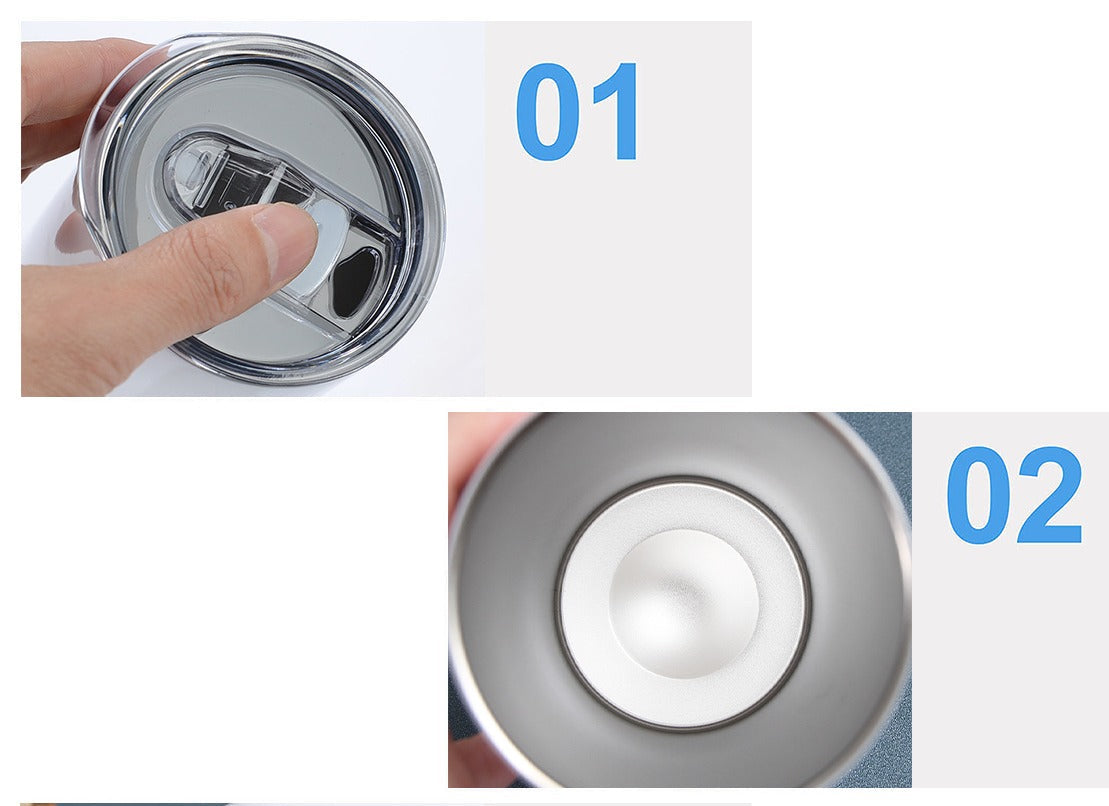 01

02